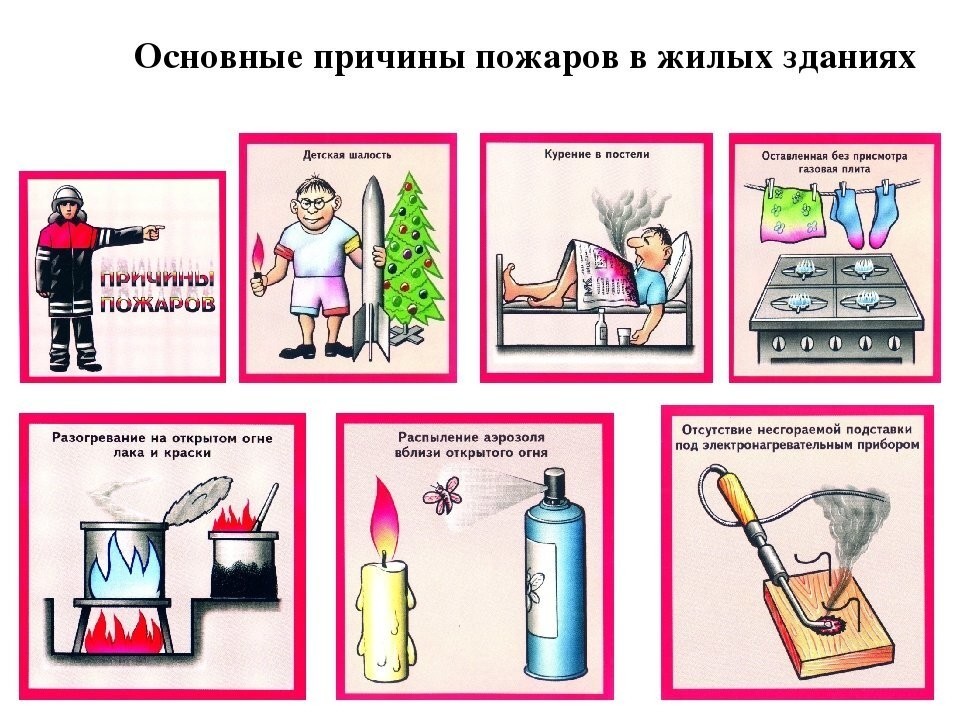 Основные причины пожаров в жилых зданиях

ПРИЧИНЫ ПОЖАРОВ

Детская шалость

Курение в постели

Оставленная без присмотра газовая плита

Разогревание на открытом огне лака и краски

Распыление аэрозоля вблизи открытого огня

Отсутствие несгораемой подставки под электронагревательным прибором